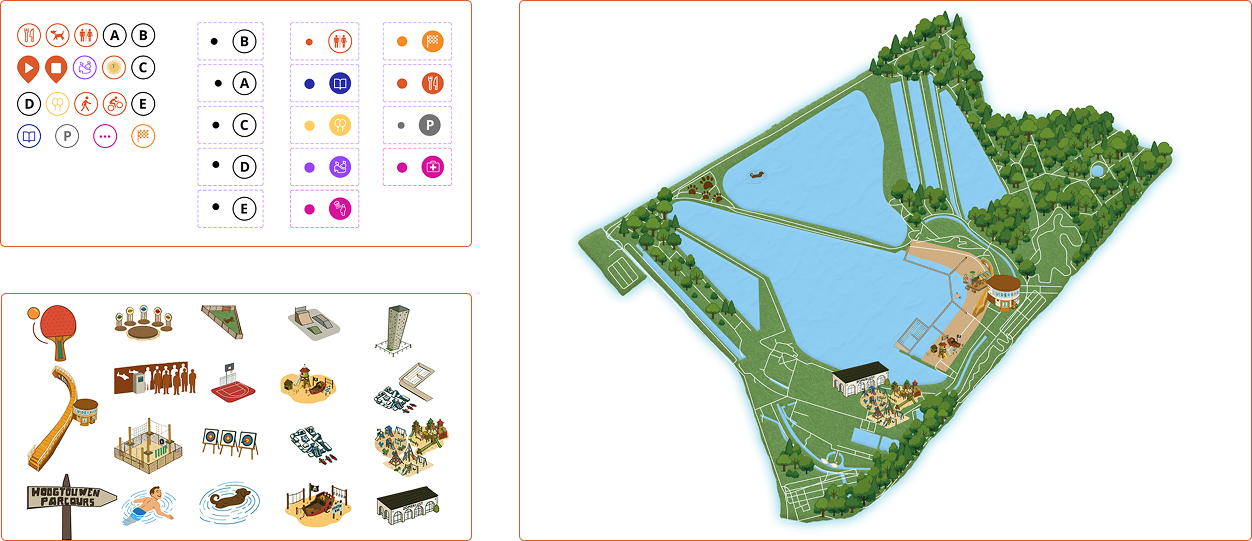 A B
C
D E
P

B
A
C
D
E
P

HOOGTOUWEN PARCOURS